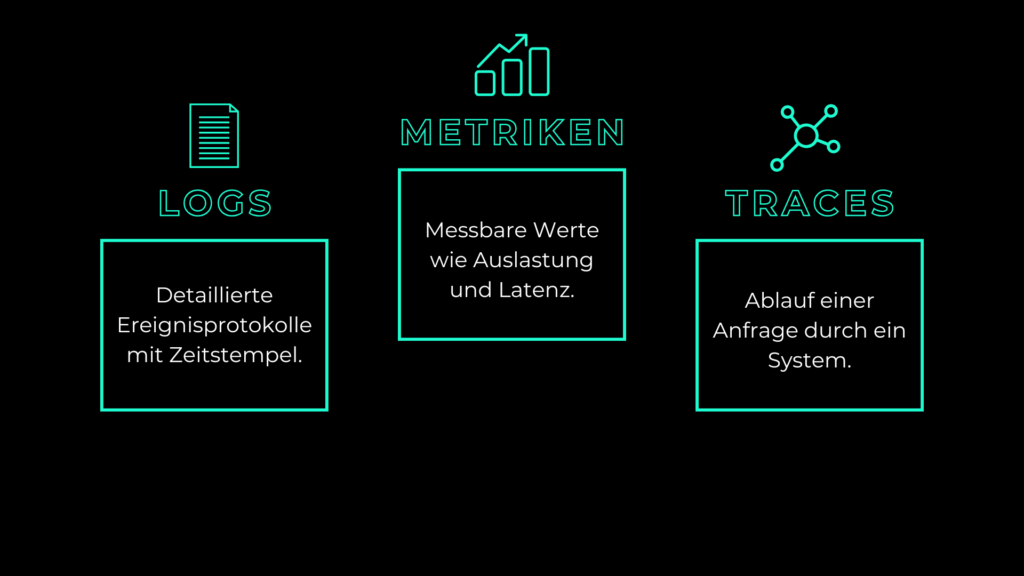 LOGS

Detaillierte Ereignisprotokolle mit Zeitstempel.

METRIKEN

Messbare Werte wie Auslastung und Latenz.

TRACES

Ablauf einer Anfrage durch ein System.